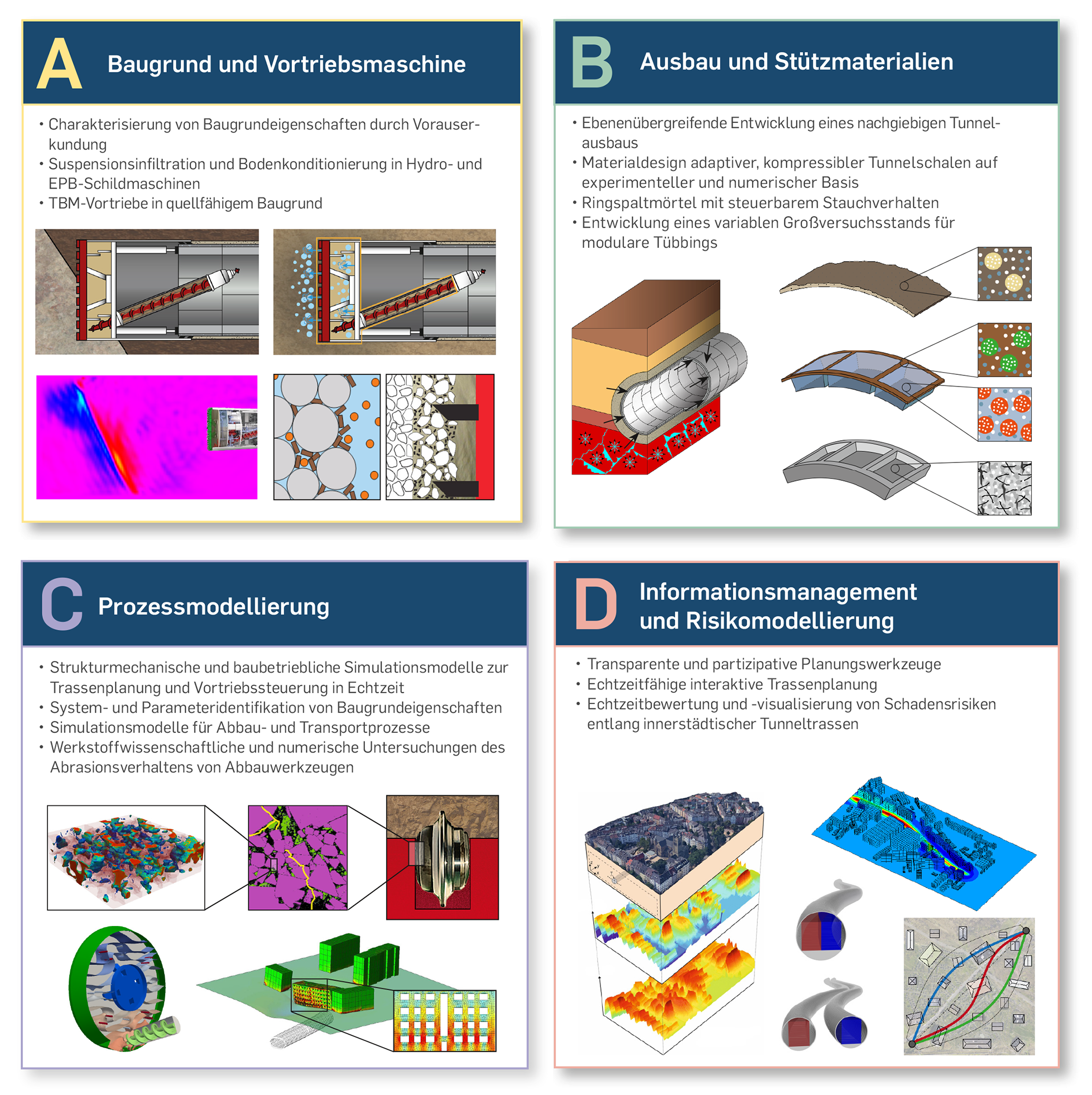 A Baugrund und Vortriebsmaschine

• Charakterisierung von Baugrundeigenschaften durch Vorauserkundung
• Suspensionsinfiltration und Bodenkonditionierung in Hydro- und EPB-Schildmaschinen
• TBM-Vortriebe in quellfähigem Baugrund

B Ausbau und Stützmaterialien

• Ebenenübergreifende Entwicklung eines nachgiebigen Tunnelausbaus
• Materialdesign adaptiver, kompressibler Tunnelschalen auf experimenteller und numerischer Basis
• Ringspaltmörtel mit steuerbarem Stauchverhalten
• Entwicklung eines variablen Großversuchsstands für modulare Tübbings

C Prozessmodellierung

• Strukturmechanische und baubetriebliche Simulationsmodelle zur Trassenplanung und Vortriebssteuerung in Echtzeit
• System- und Parameteridentifikation von Baugrundeigenschaften
• Simulationsmodelle für Abbau- und Transportprozesse
• Werkstoffwissenschaftliche und numerische Untersuchungen des Abrasionsverhaltens von Abbauwerkzeugen

D Informationsmanagement und Risikomodellierung

• Transparente und partizipative Planungswerkzeuge
• Echtzeitfähige interaktive Trassenplanung
• Echtzeitbewertung und -visualisierung von Schadensrisiken entlang innerstädtischer Tunneltrassen